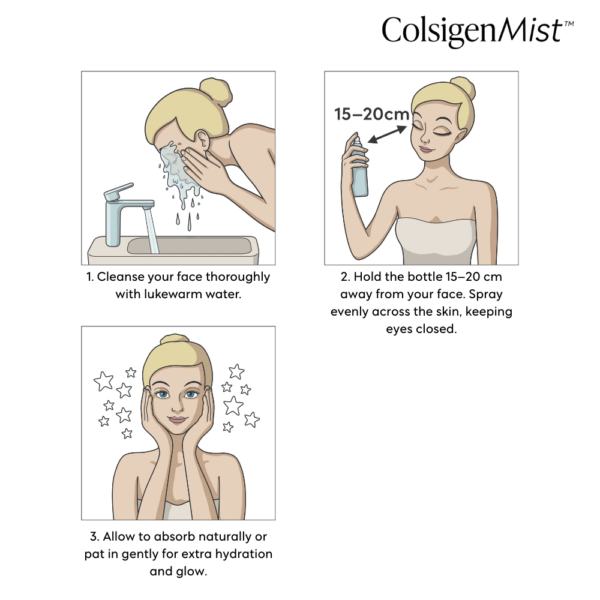 ColsigenMist™

1. Cleanse your face thoroughly with lukewarm water.

15–20cm

2. Hold the bottle 15–20 cm away from your face. Spray evenly across the skin, keeping eyes closed.

3. Allow to absorb naturally or pat in gently for extra hydration and glow.